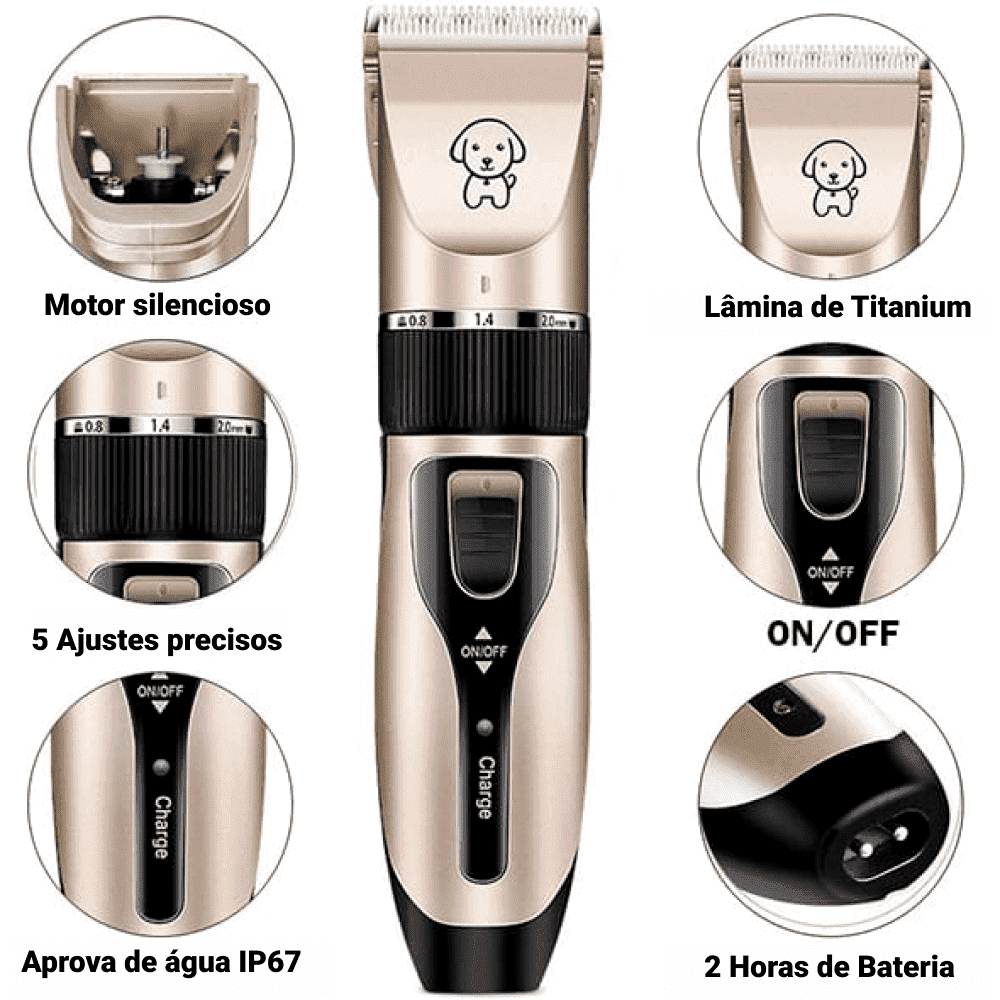 Motor silencioso

0.8 1.4 2.0mm

5 Ajustes precisos

ON/OFF

Charge

Aprova de água IP67

0.8 1.4 2.0mm

ON/OFF

Charge

Lâmina de Titanium

ON/OFF

ON/OFF

2 Horas de Bateria