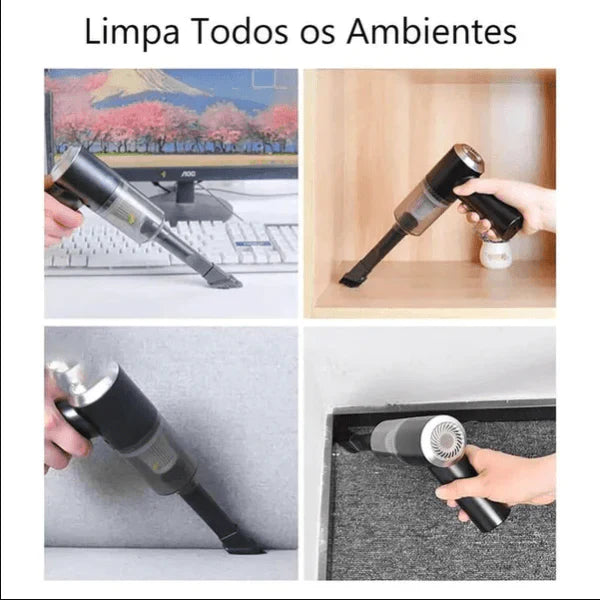 Limpa Todos os Ambientes

AOC